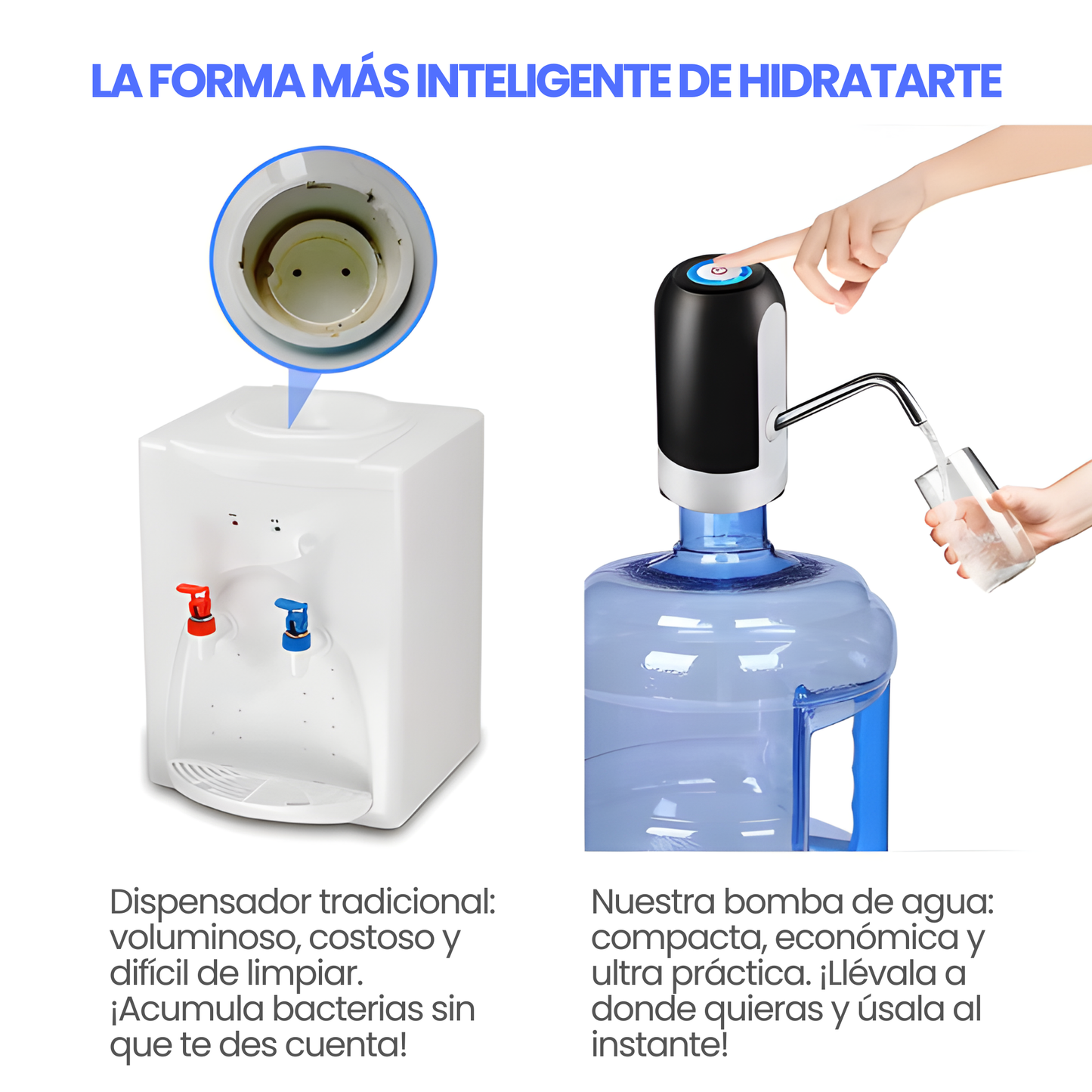 LA FORMA MÁS INTELIGENTE DE HIDRATARTE

Dispensador tradicional: voluminoso, costoso y difícil de limpiar. ¡Acumula bacterias sin que te des cuenta!

Nuestra bomba de agua: compacta, económica y ultra práctica. ¡Llévala a donde quieras y úsala al instante!