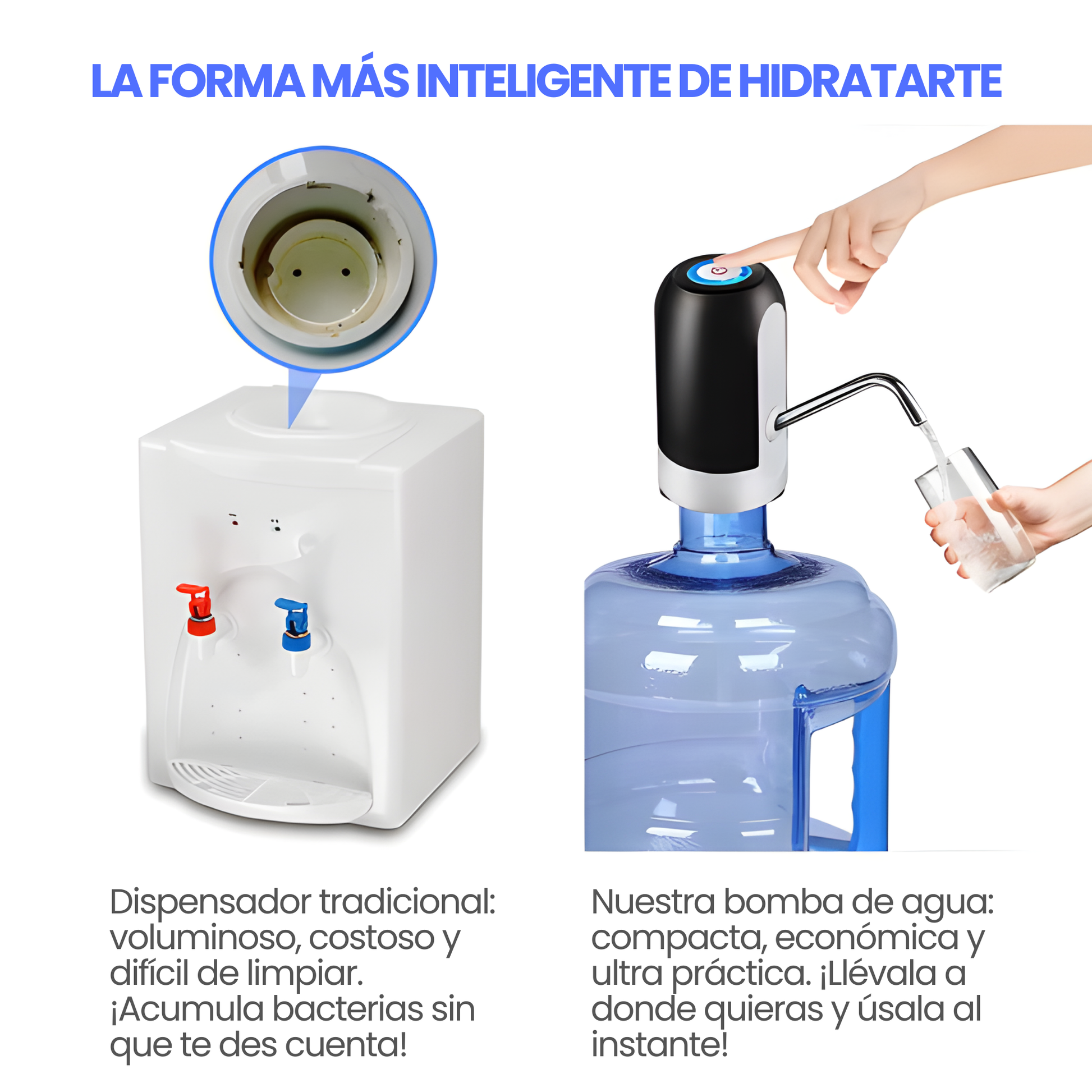 LA FORMA MÁS INTELIGENTE DE HIDRATARTE

Dispensador tradicional: voluminoso, costoso y difícil de limpiar. ¡Acumula bacterias sin que te des cuenta!

Nuestra bomba de agua: compacta, económica y ultra práctica. ¡Llévala a donde quieras y úsala al instante!