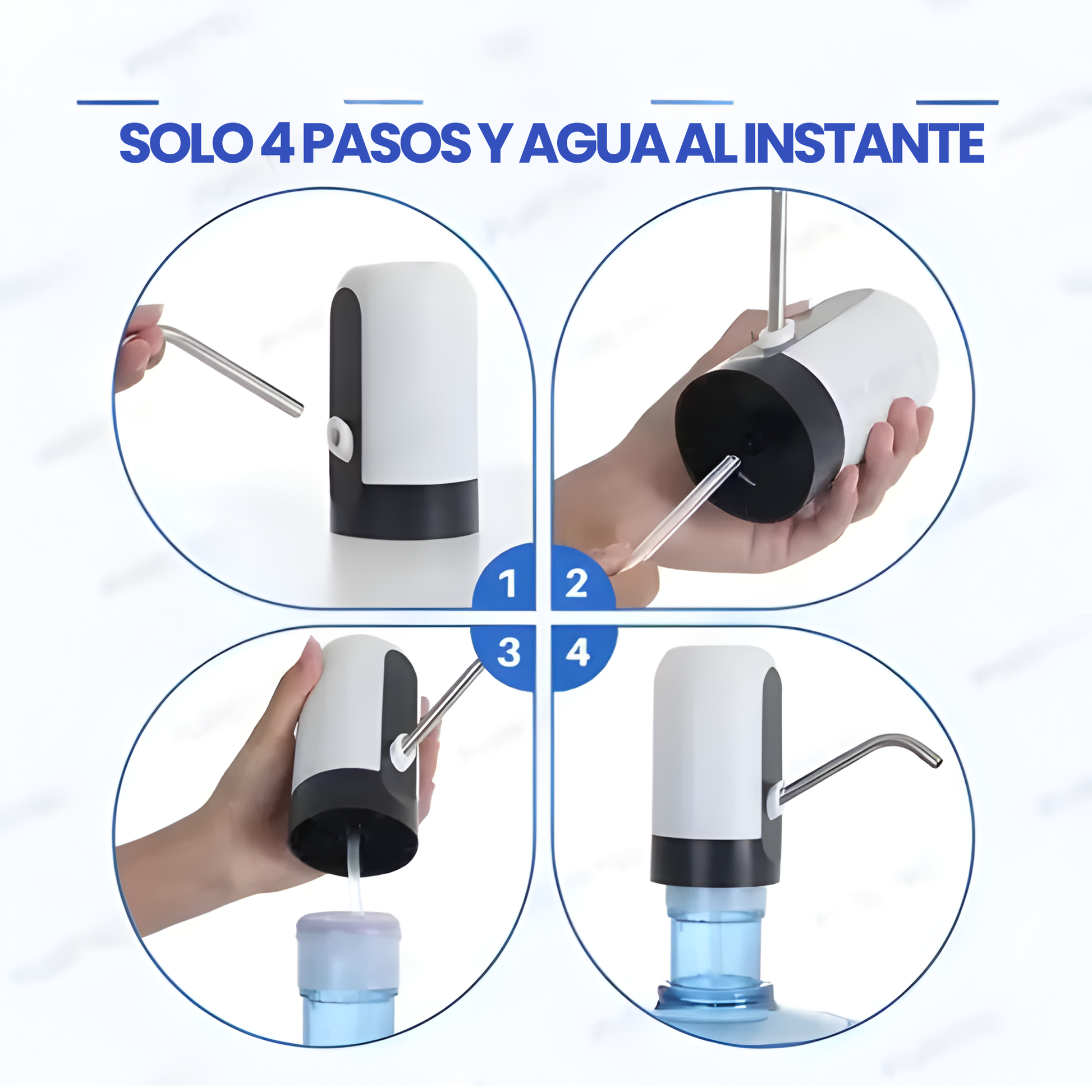 SOLO 4 PASOS Y AGUA AL INSTANTE

1

2

3

4