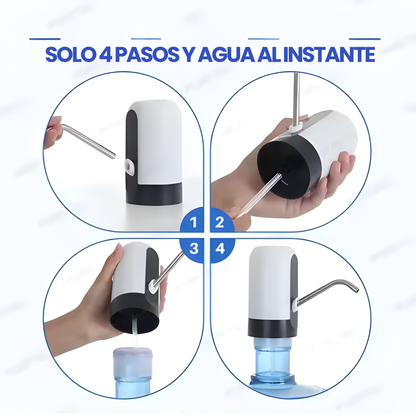 SOLO 4 PASOS Y AGUA AL INSTANTE

1

2

3

4