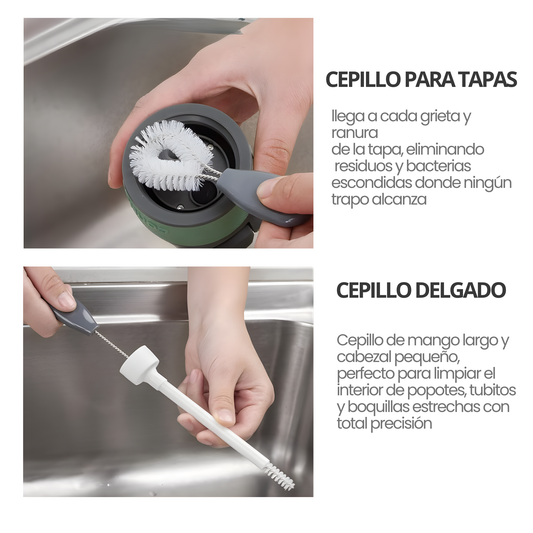 CEPILLO PARA TAPAS

llega a cada grieta y ranura de la tapa, eliminando residuos y bacterias escondidas donde ningún trapo alcanza

CEPILLO DELGADO

Cepillo de mango largo y cabezal pequeño, perfecto para limpiar el interior de popotes, tubitos y boquillas estrechas con total precisión